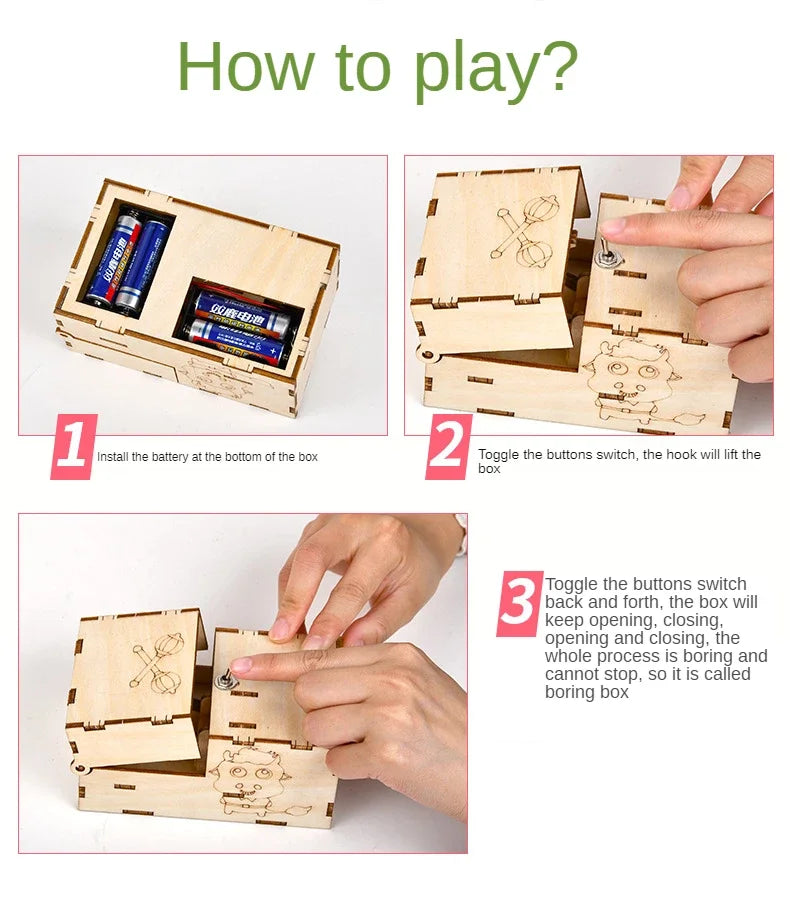 How to play?

双鹿电池

双鹿电池

1 Install the battery at the bottom of the box

2 Toggle the buttons switch, the hook will lift the box

3 Toggle the buttons switch back and forth, the box will keep opening, closing, opening and closing, the whole process is boring and cannot stop, so it is called boring box