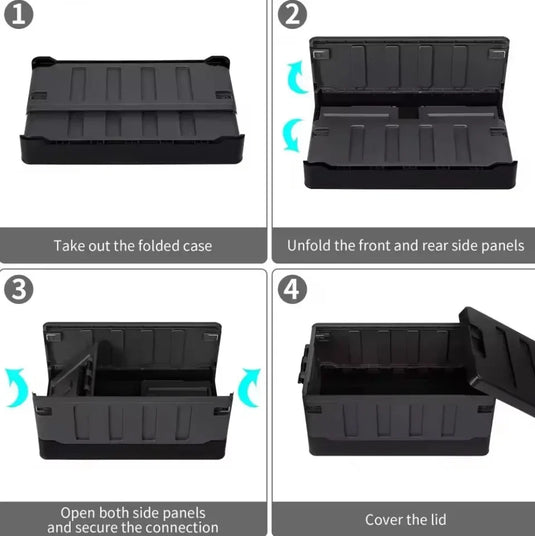 1

Take out the folded case

2

Unfold the front and rear side panels

3

Open both side panels and secure the connection

4

Cover the lid